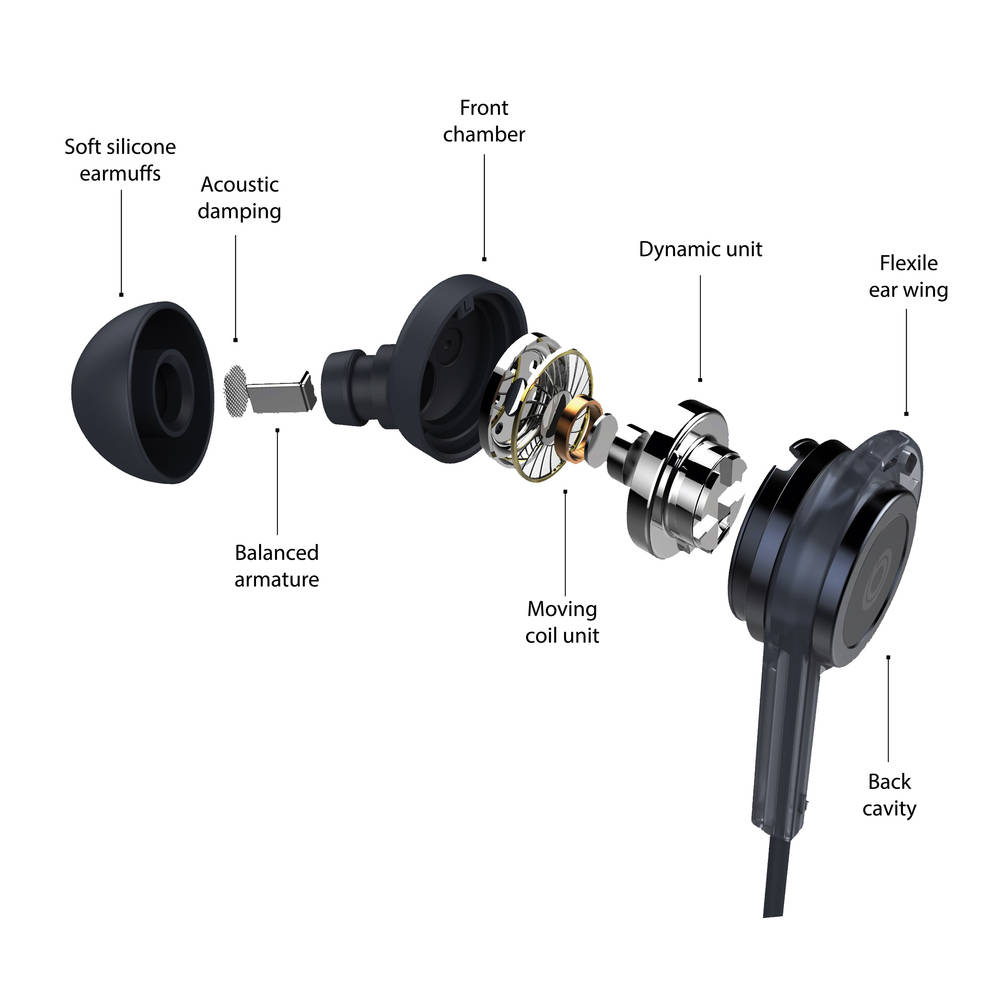 Soft silicone earmuffs

Acoustic damping

Front chamber

Dynamic unit

Flexile ear wing

Balanced armature

Moving coil unit

Back cavity