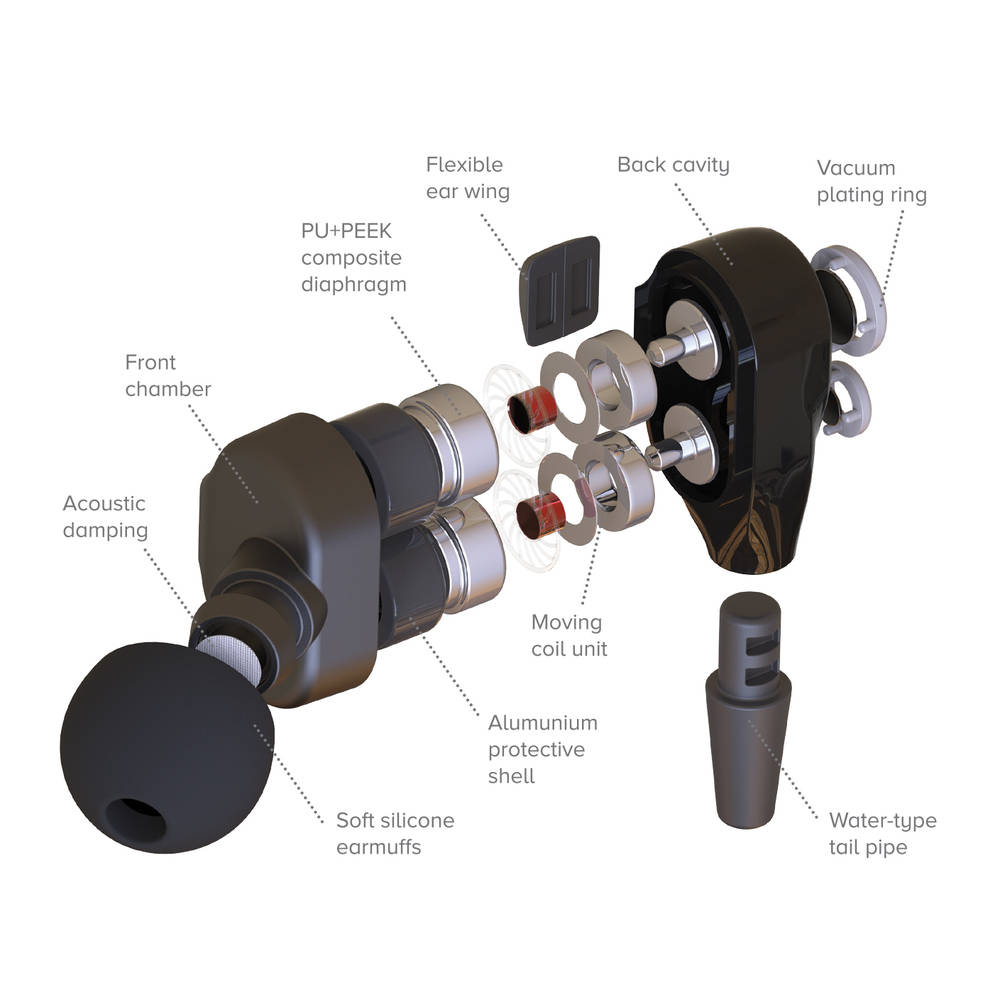 Flexible ear wing

Back cavity

Vacuum plating ring

PU+PEEK composite diaphragm

Front chamber

Acoustic damping

Moving coil unit

Alumunium protective shell

Soft silicone earmuffs

Water-type tail pipe